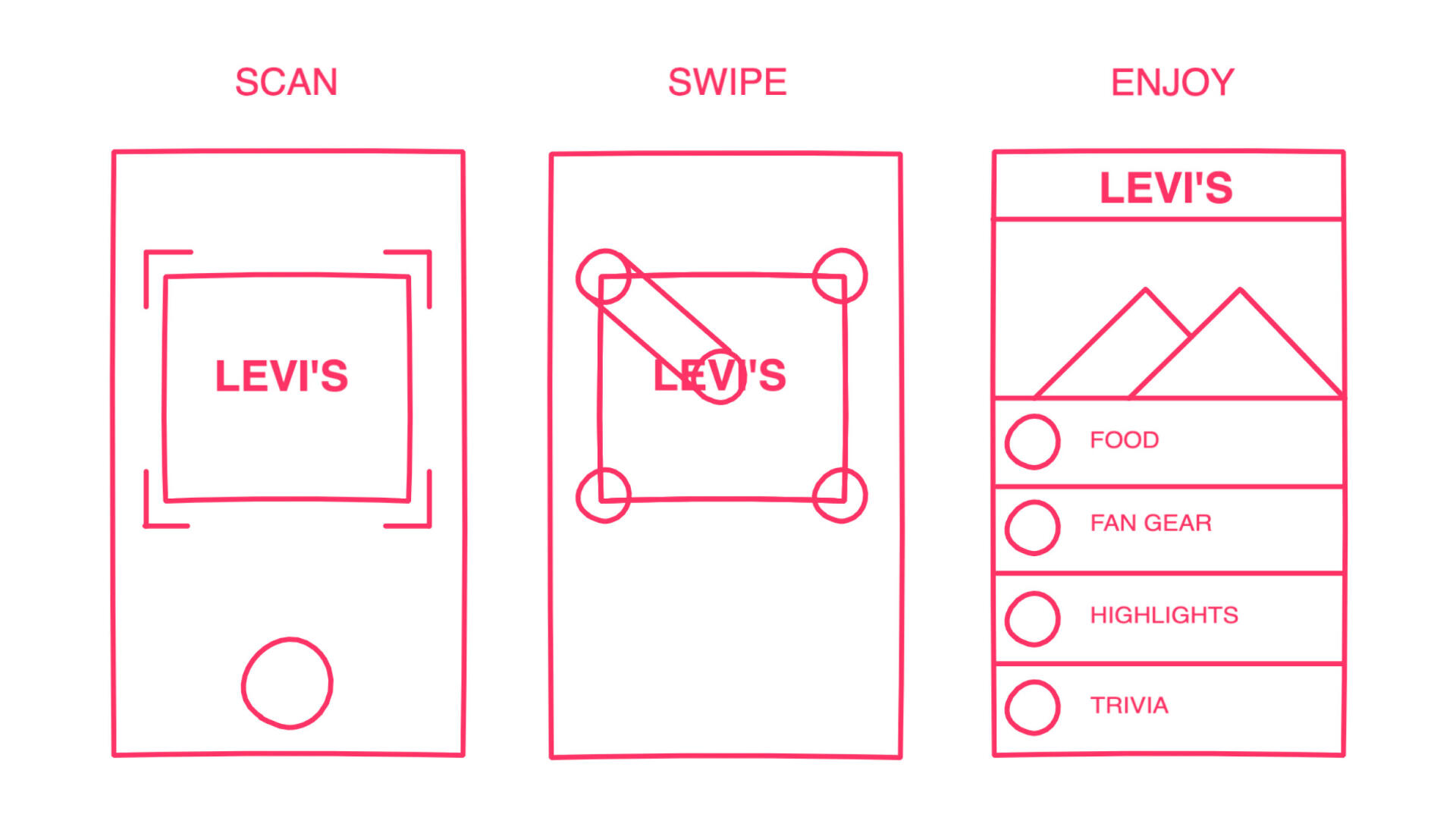 SCAN

LEVI'S

SWIPE

LEVI'S

ENJOY

LEVI'S

FOOD

FAN GEAR

HIGHLIGHTS

TRIVIA